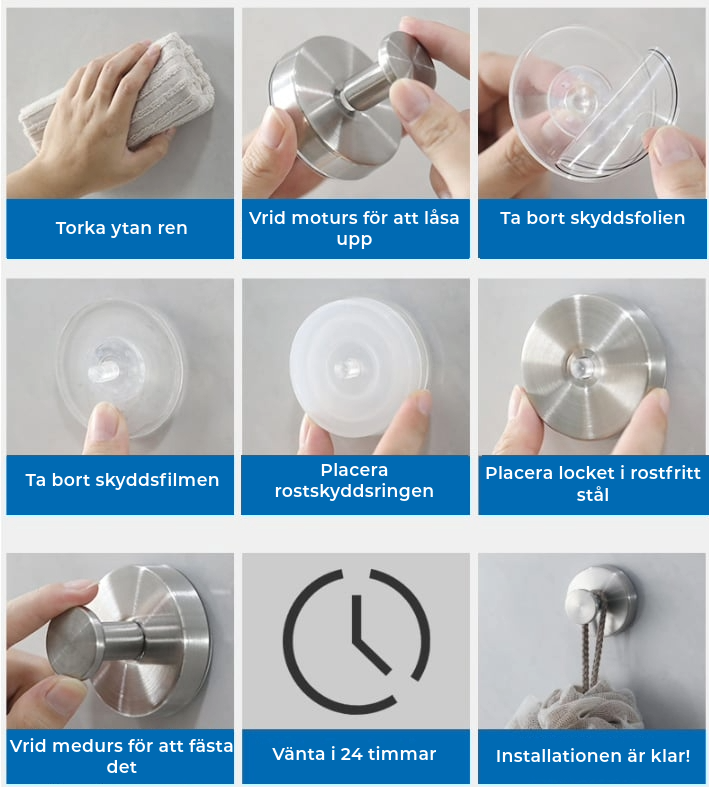 Torka ytan ren

Vrid moturs för att låsa upp

Ta bort skyddsfolien

Ta bort skyddsfilmen

Placera rostskyddsringen

Placera locket i rostfritt stål

Vrid medurs för att fästa det

Vänta i 24 timmar

Installationen är klar!