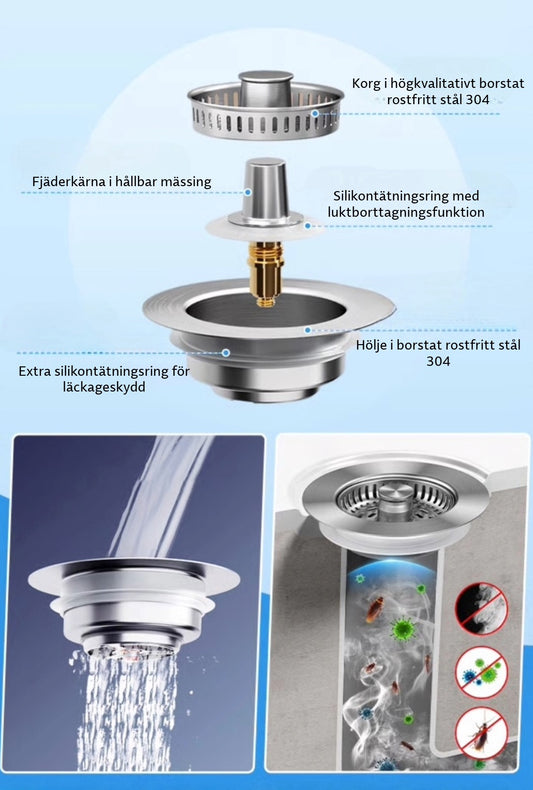 Korg i högkvalitativt borstat rostfritt stål 304

Fjäderkärna i hållbar mässing

Silikontätningsring med luktborttagningsfunktion

Hölje i borstat rostfritt stål 304

Extra silikontätningsring för läckageskydd