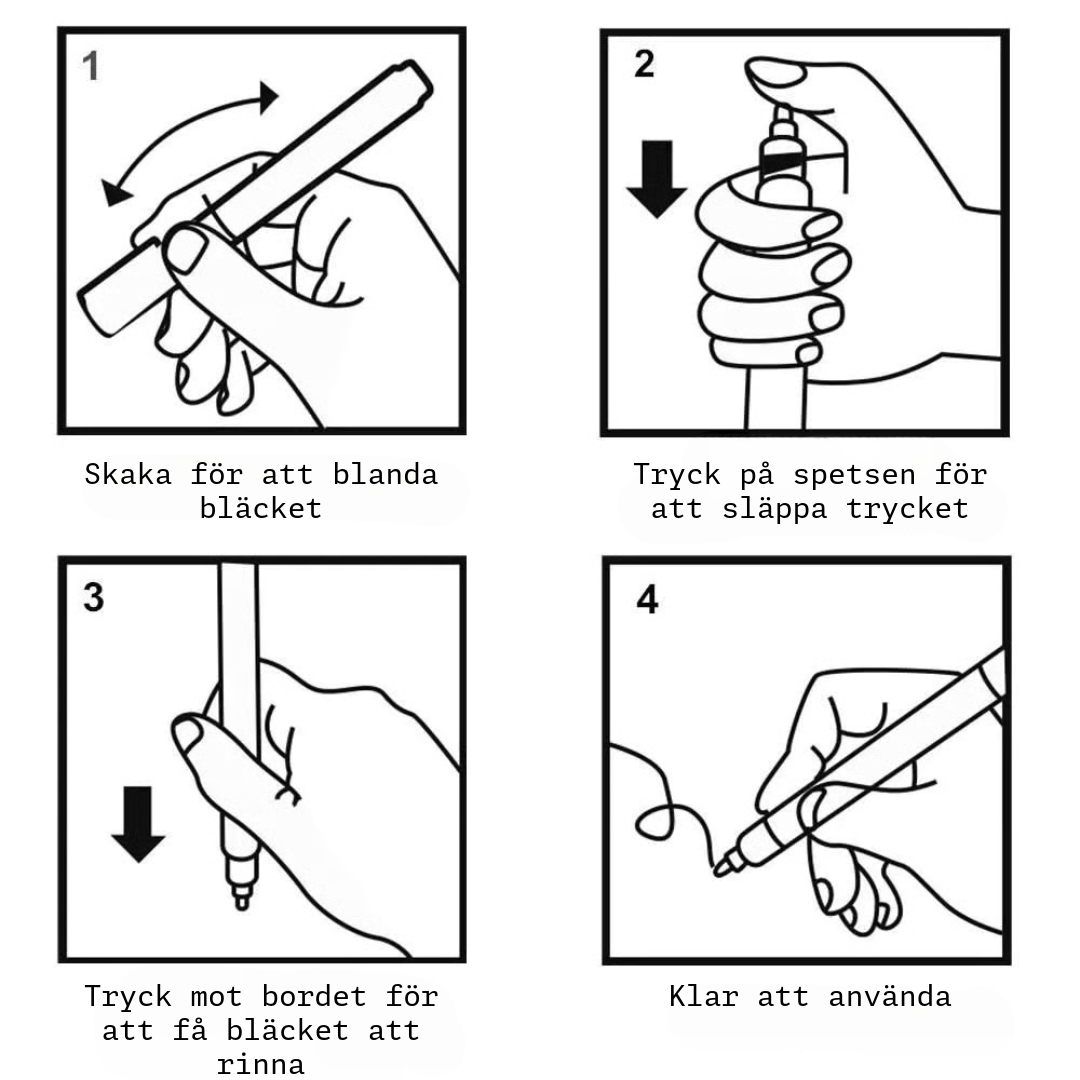 1

Skaka för att blanda bläcket

2

Tryck på spetsen för att släppa trycket

3

Tryck mot bordet för att få bläcket att rinna

4

Klar att använda