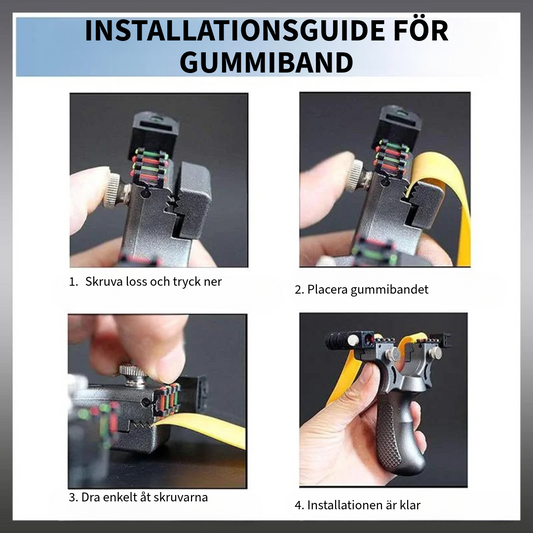 INSTALLATIONSGUIDE FÖR GUMMIBAND

1. Skruva loss och tryck ner

2. Placera gummibandet

3. Dra enkelt åt skruvarna

4. Installationen är klar