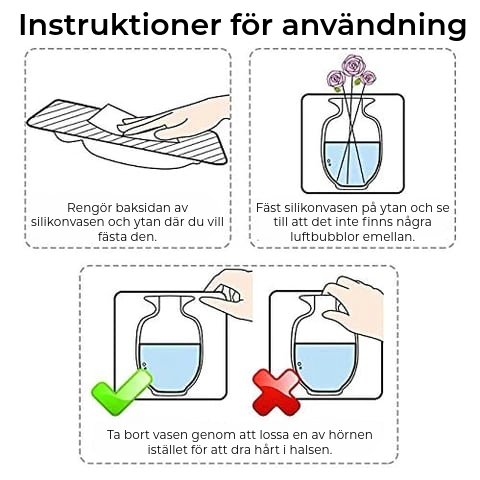 Instruktioner för användning

Rengör baksidan av silikonvasen och ytan där du vill fästa den.

Fäst silikonvasen på ytan och se till att det inte finns några luftbubblor emellan.

Ta bort vasen genom att lossa en av hörnen istället för att dra hårt i halsen.