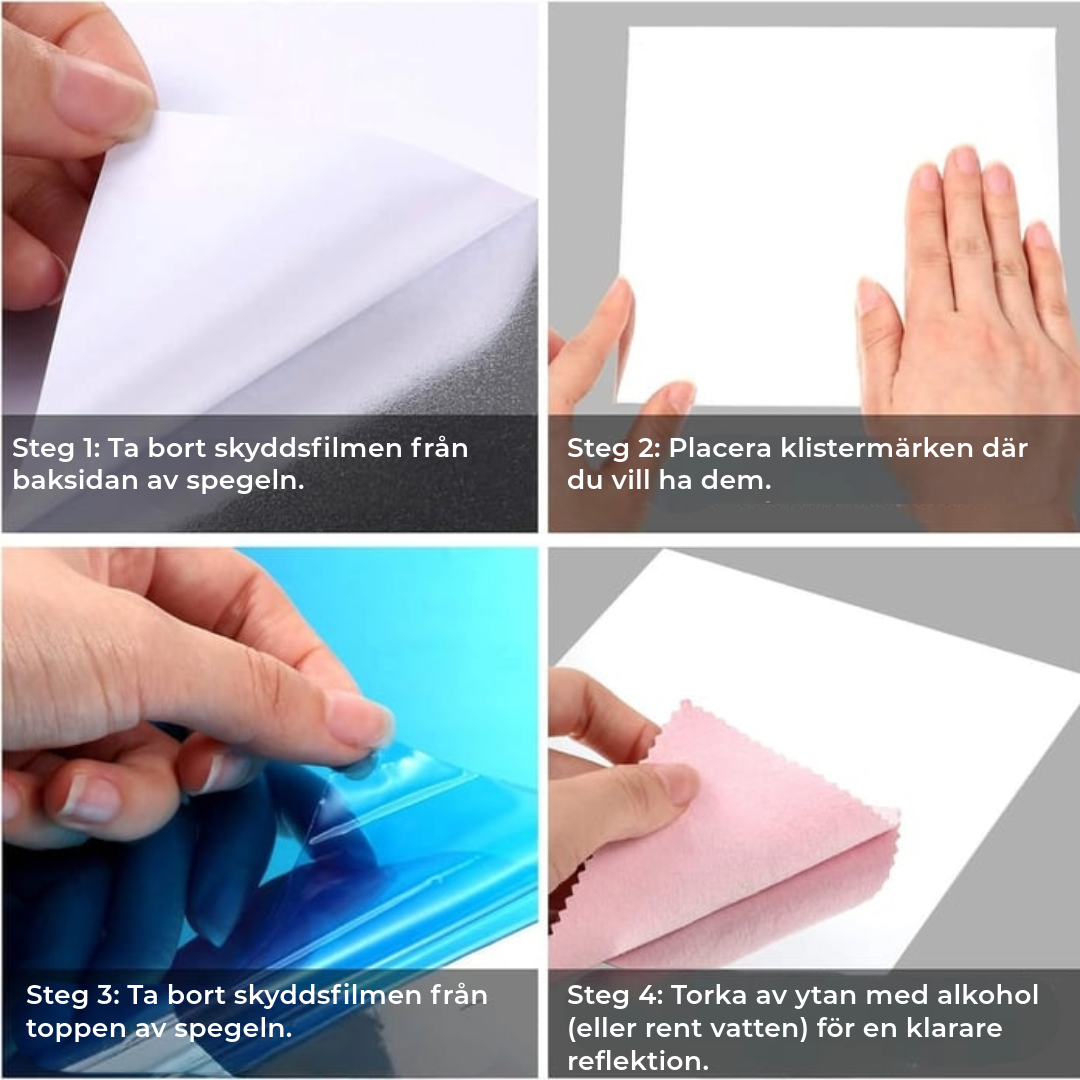 Steg 1: Ta bort skyddsfilmen från baksidan av spegeln.

Steg 2: Placera klistermärken där du vill ha dem.

Steg 3: Ta bort skyddsfilmen från toppen av spegeln.

Steg 4: Torka av ytan med alkohol (eller rent vatten) för en klarare reflektion.