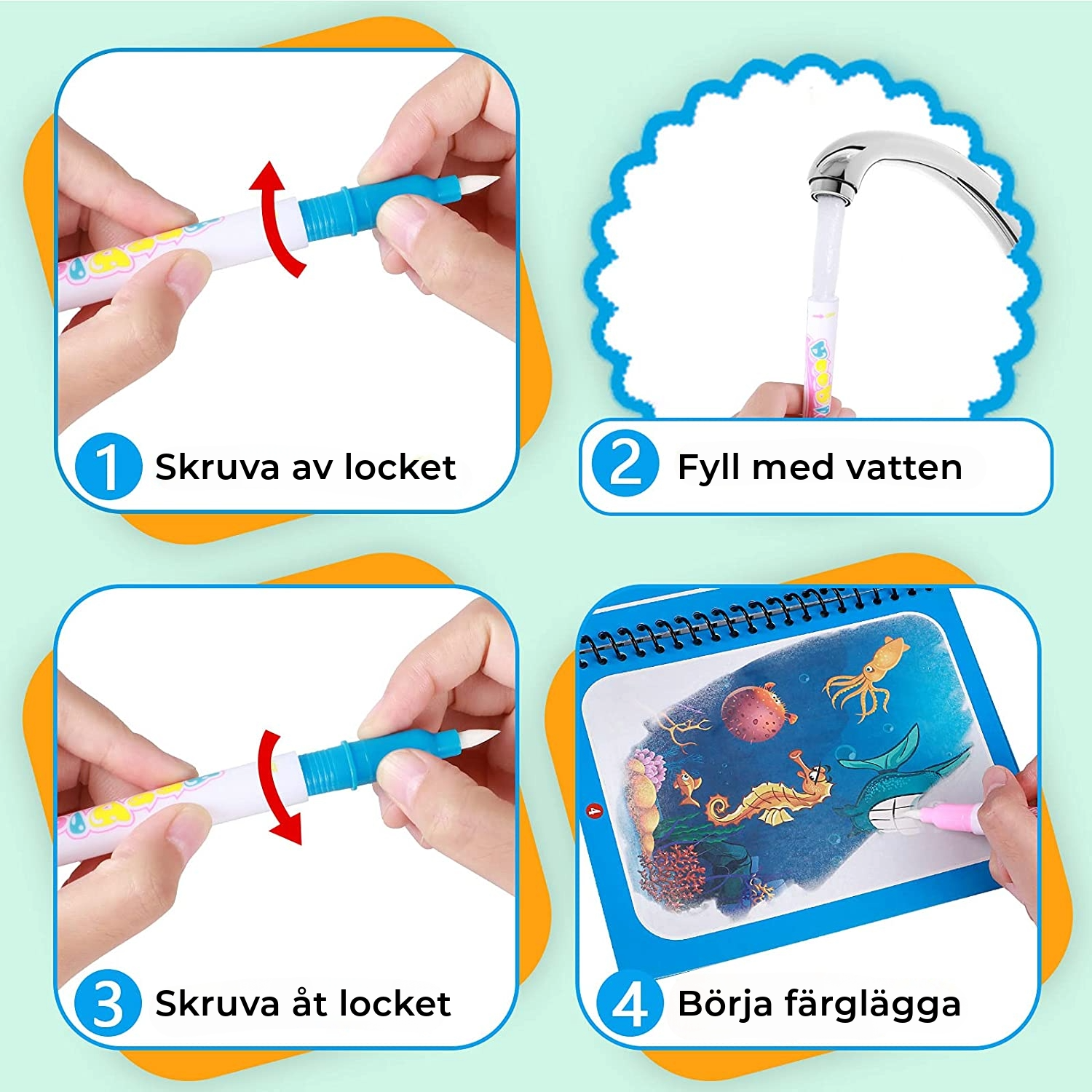 1 Skruva av locket

2 Fyll med vatten

3 Skruva åt locket

4 Börja färglägga