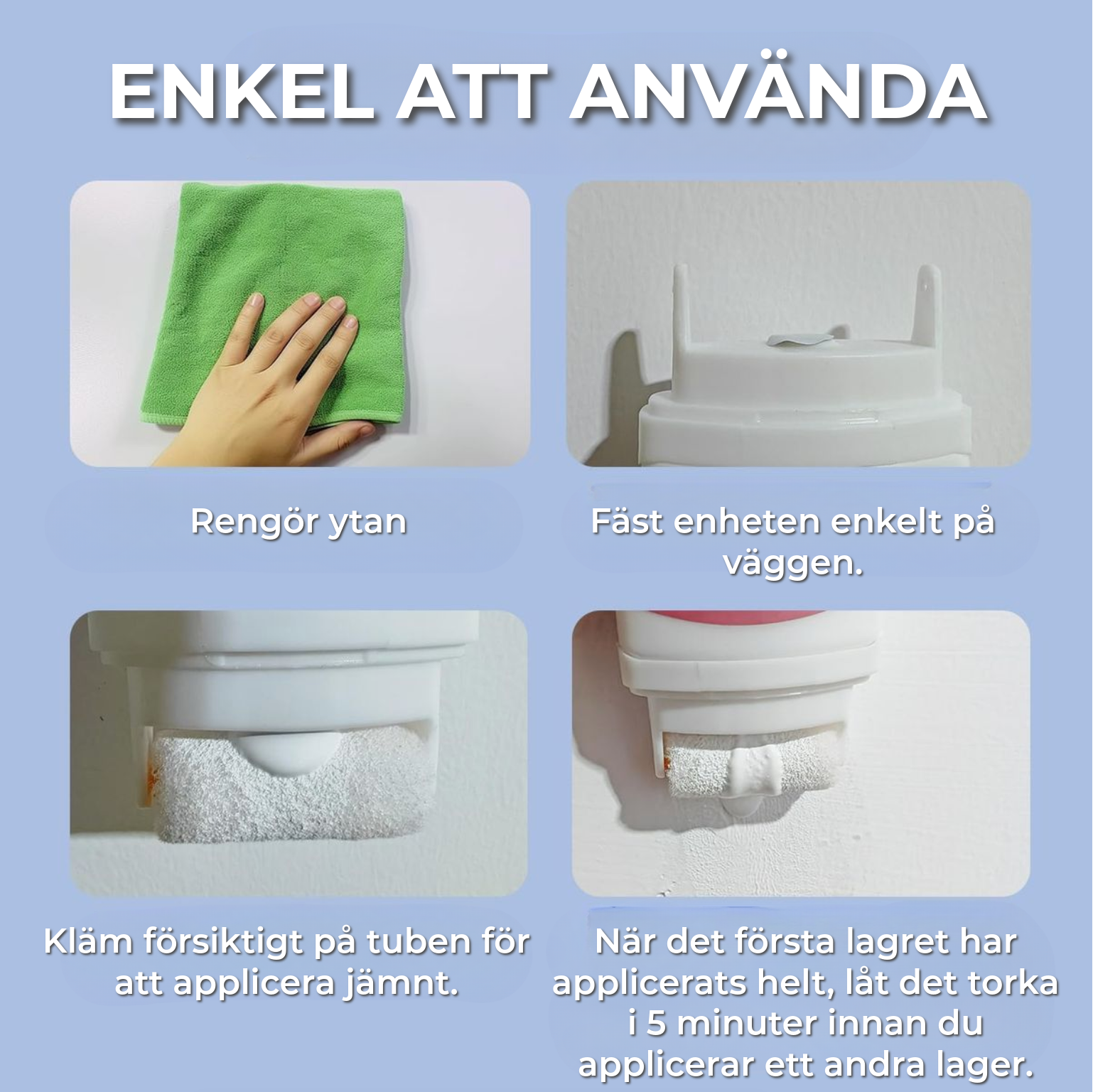 ENKEL ATT ANVÄNDA

Rengör ytan

Fäst enheten enkelt på väggen.

Kläm försiktigt på tuben för att applicera jämnt.

När det första lagret har applicerats helt, låt det torka i 5 minuter innan du applicerar ett andra lager.