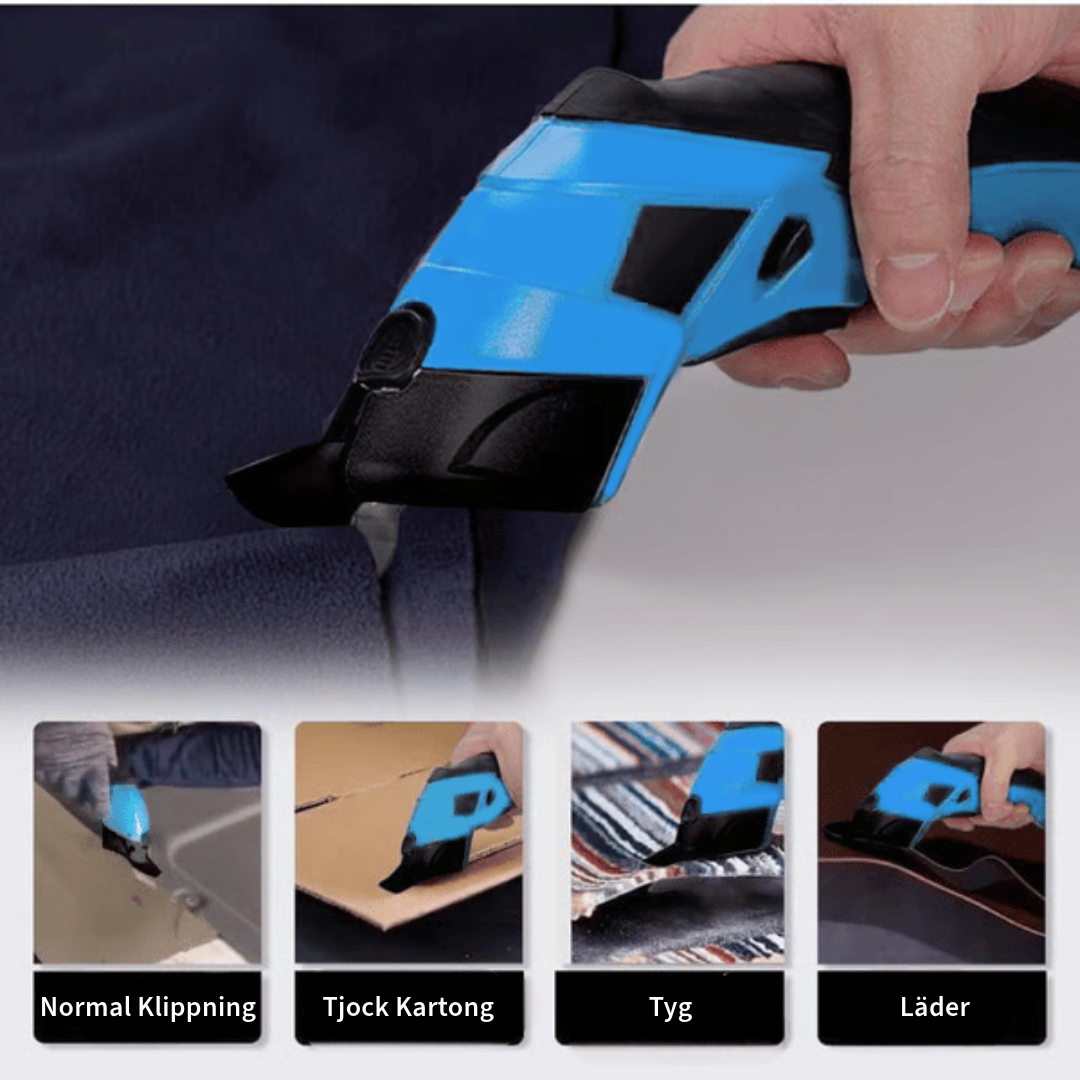 Normal Klippning

Tjock Kartong

Tyg

Läder