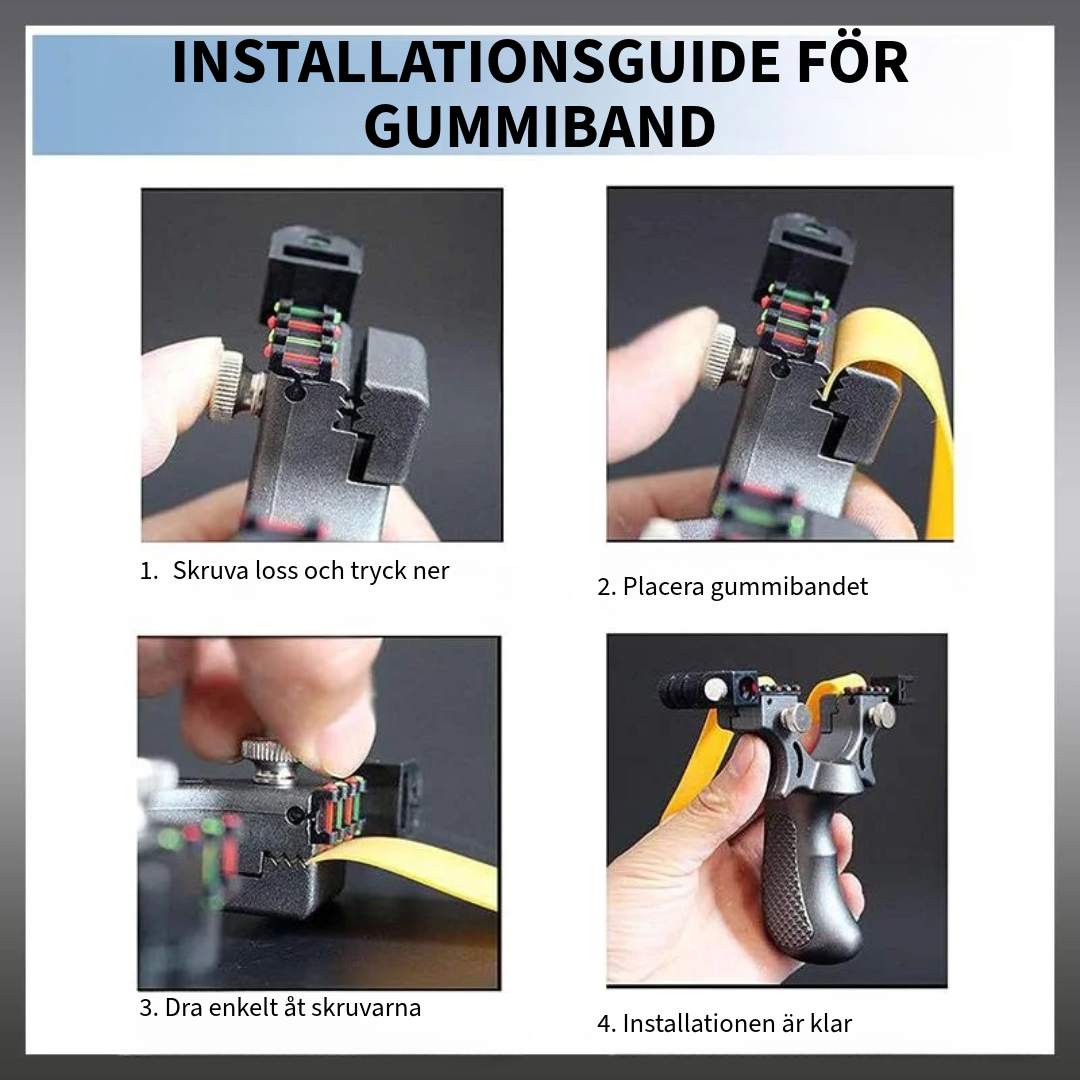 INSTALLATIONSGUIDE FÖR GUMMIBAND

1. Skruva loss och tryck ner

2. Placera gummibandet

3. Dra enkelt åt skruvarna

4. Installationen är klar